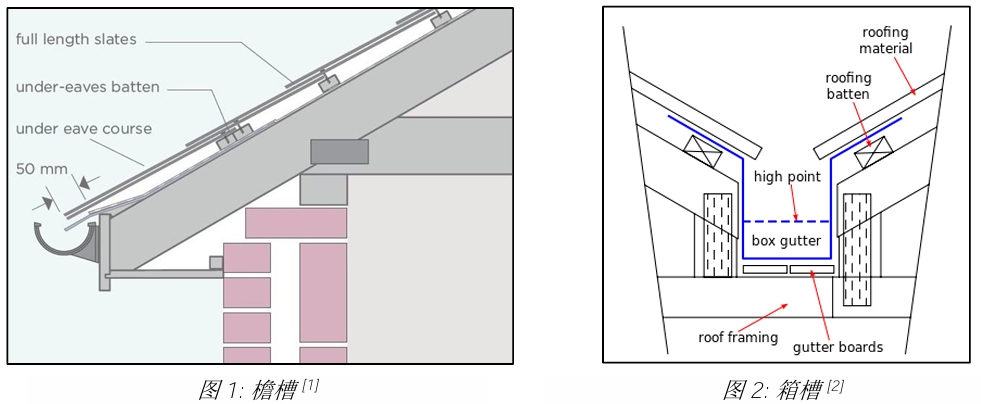 full length slates
under-eaves batten
under eave course
50 mm

图 1: 檐槽 [1]

roofing material
roofing batten
high point
box gutter
roof framing
gutter boards

图 2: 箱槽 [2]