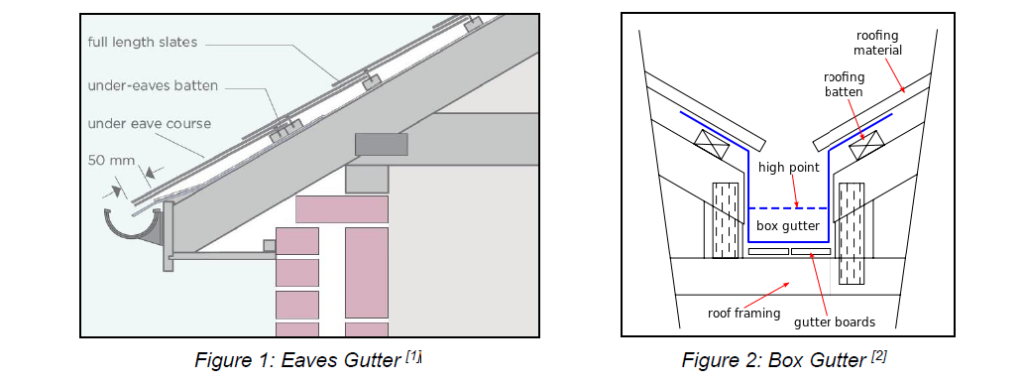 full length slates
under-eaves batten
under eave course
50 mm

Figure 1: Eaves Gutter $^{[1]}$

roofing material
roofing batten
high point
box gutter
roof framing
gutter boards

Figure 2: Box Gutter $^{[2]}$